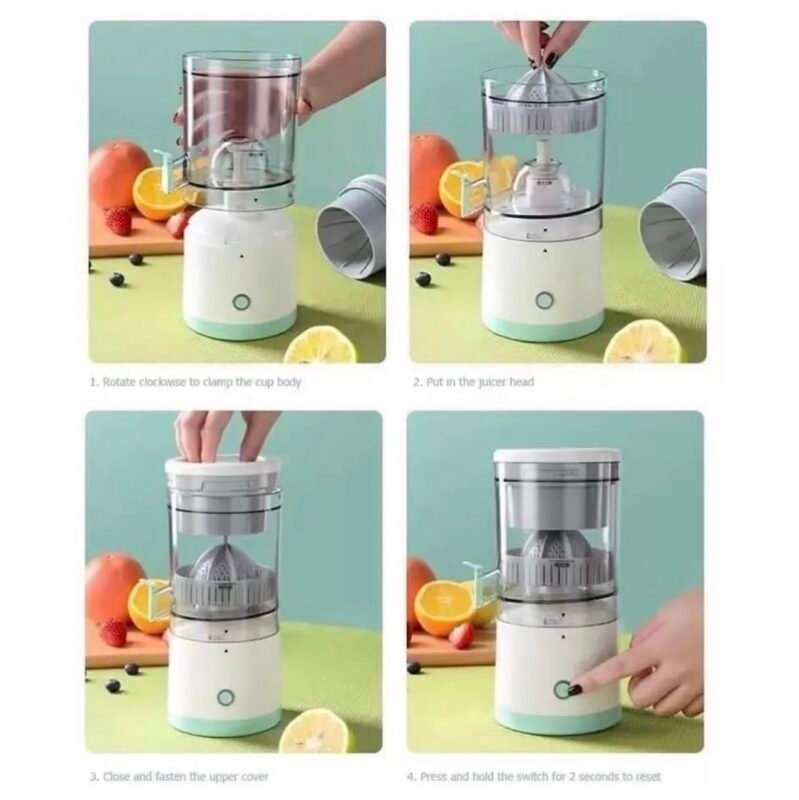 1. Rotate clockwise to clamp the cup body

2. Put in the juicer head

3. Close and fasten the upper cover

4. Press and hold the switch for 2 seconds to reset